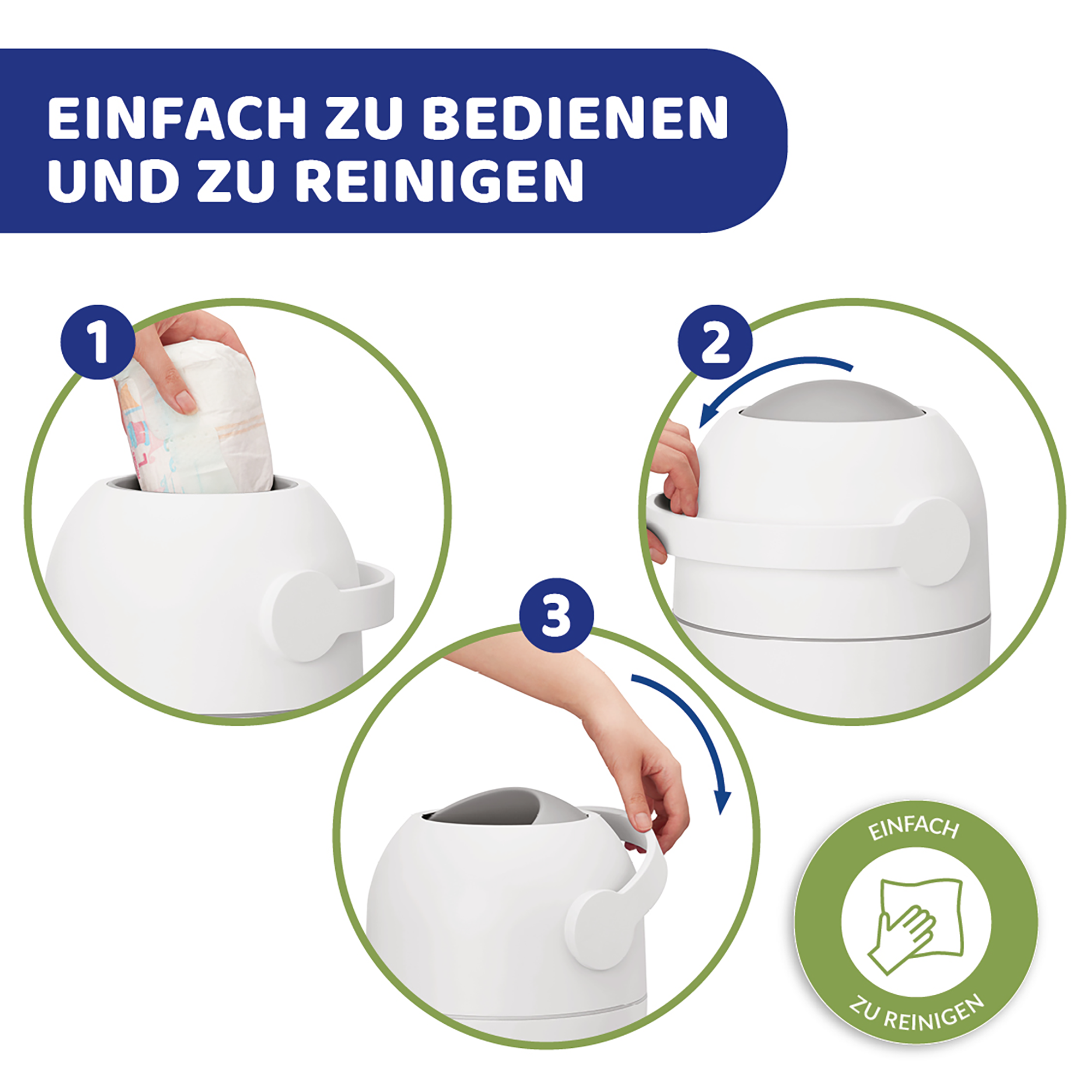 EINFACH ZU BEDIENEN UND ZU REINIGEN

1

2

3

EINFACH

ZU REINIGEN